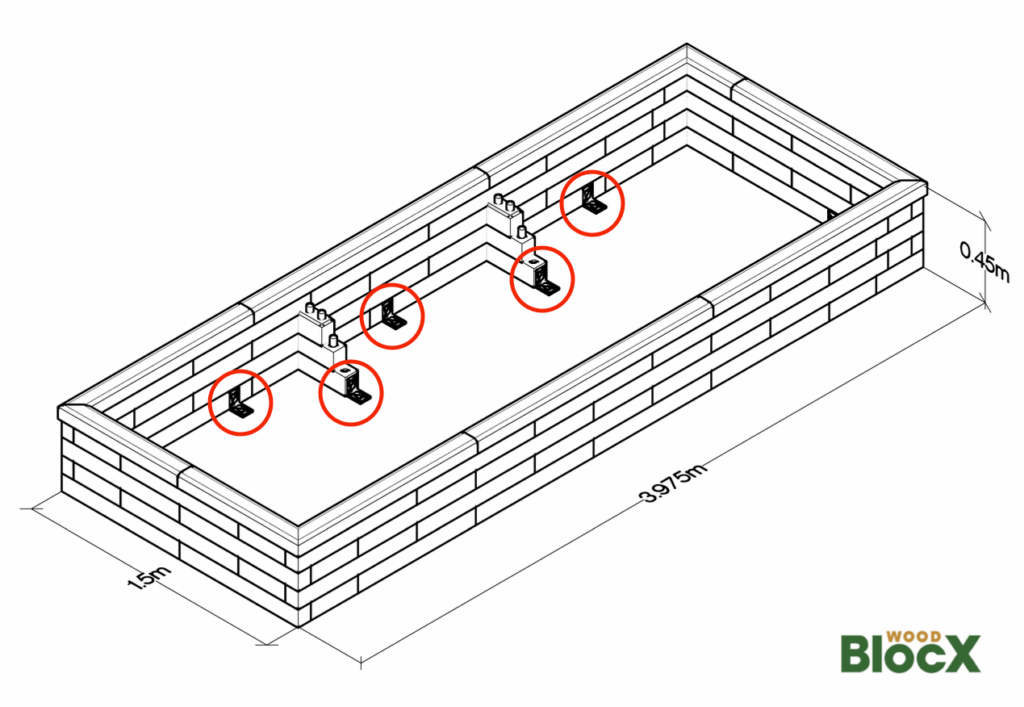 0.45m

3.975m

1.5m

WOOD
BlocX